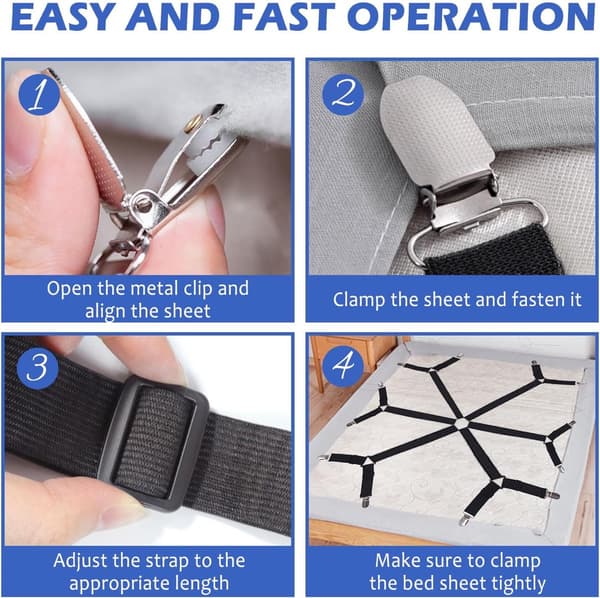 EASY AND FAST OPERATION

1

Open the metal clip and align the sheet

2

Clamp the sheet and fasten it

3

Adjust the strap to the appropriate length

4

Make sure to clamp the bed sheet tightly