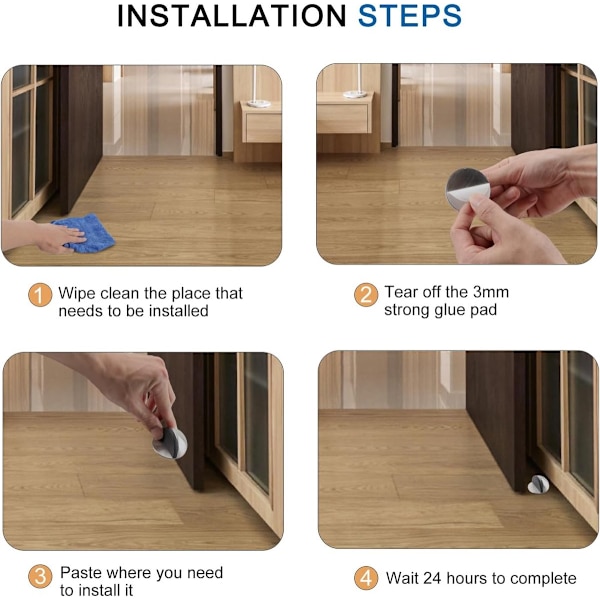 INSTALLATION STEPS

1 Wipe clean the place that needs to be installed

2 Tear off the 3mm strong glue pad

3 Paste where you need to install it

4 Wait 24 hours to complete