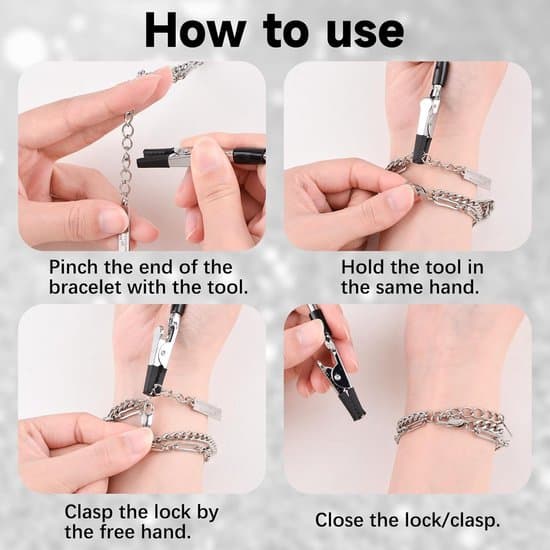 How to use

Pinch the end of the bracelet with the tool.

Hold the tool in the same hand.

Clasp the lock by the free hand.

Close the lock/clasp.