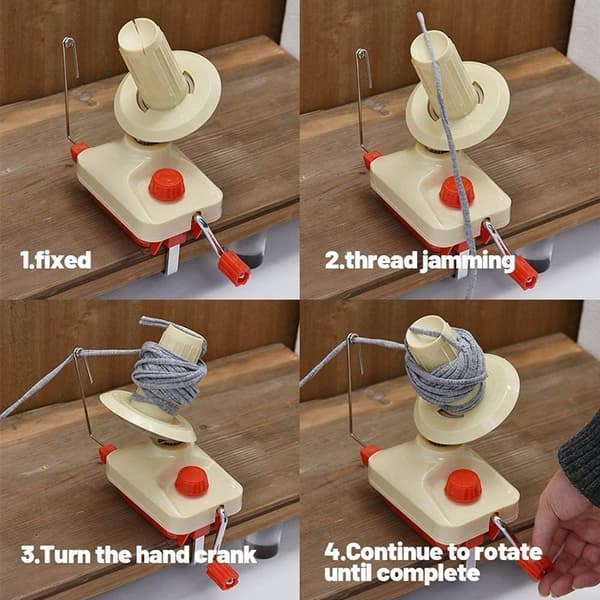 1.fixed

2.thread jamming

3.Turn the hand crank

4.Continue to rotate until complete