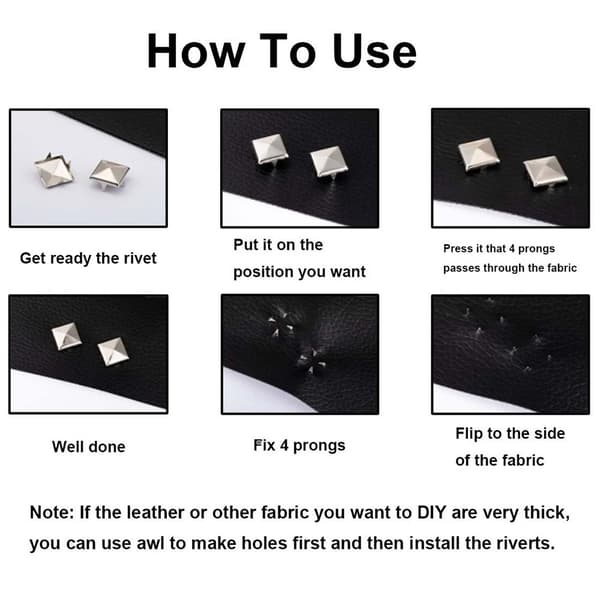 How To Use

Get ready the rivet

Put it on the position you want

Press it that 4 prongs passes through the fabric

Well done

Fix 4 prongs

Flip to the side of the fabric

Note: If the leather or other fabric you want to DIY are very thick, you can use awl to make holes first and then install the riverts.