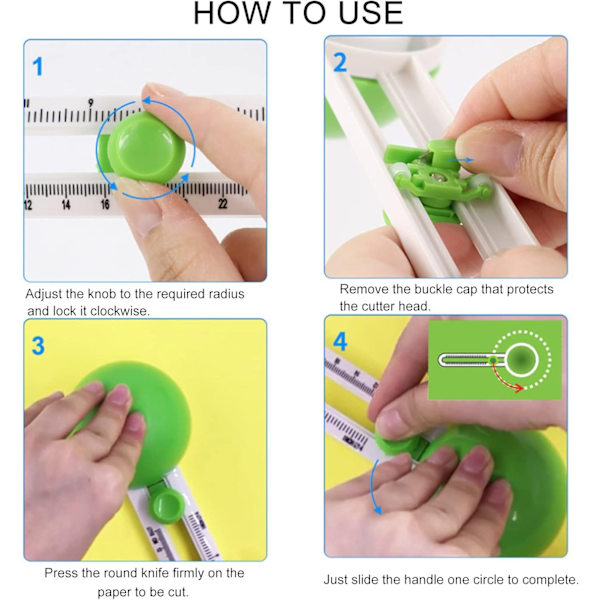 HOW TO USE

1

9

12 14 16 22

Adjust the knob to the required radius and lock it clockwise.

2

Remove the buckle cap that protects the cutter head.

3

Press the round knife firmly on the paper to be cut.

4

Just slide the handle one circle to complete.