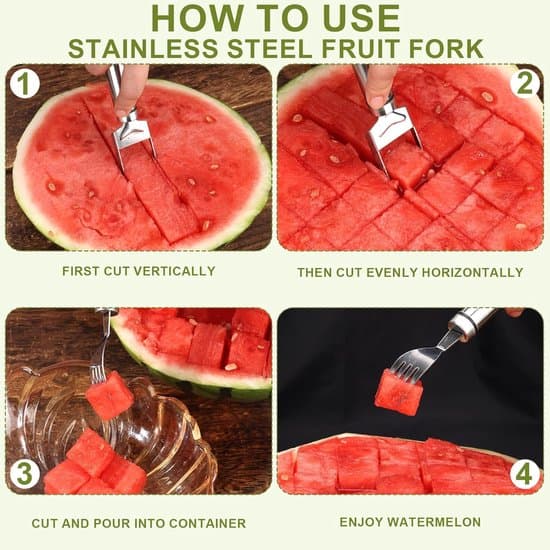 HOW TO USE
STAINLESS STEEL FRUIT FORK

1

FIRST CUT VERTICALLY

2

THEN CUT EVENLY HORIZONTALLY

3

CUT AND POUR INTO CONTAINER

4

ENJOY WATERMELON