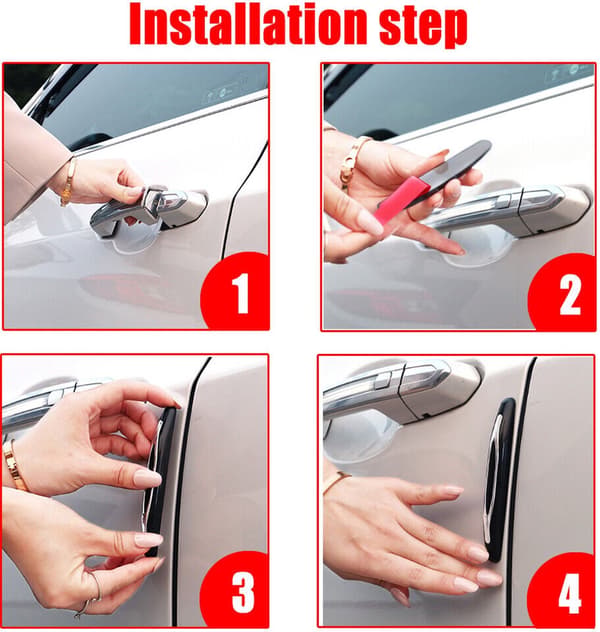 Installation step

1

2

3

4