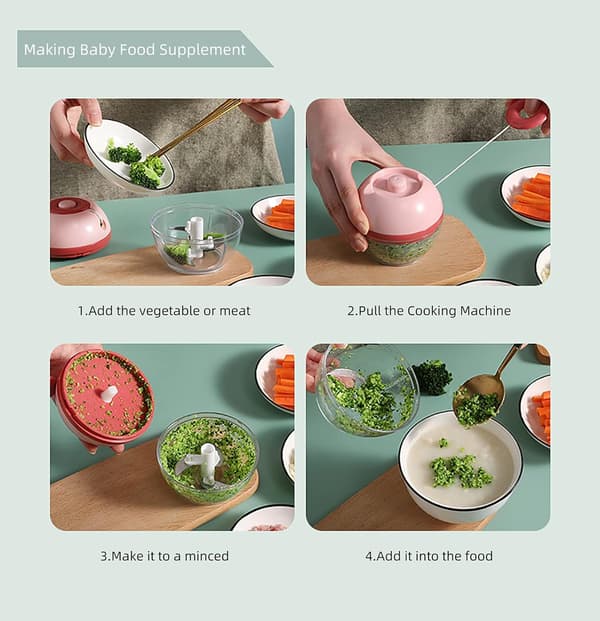 Making Baby Food Supplement

1.Add the vegetable or meat

2.Pull the Cooking Machine

3.Make it to a minced

4.Add it into the food