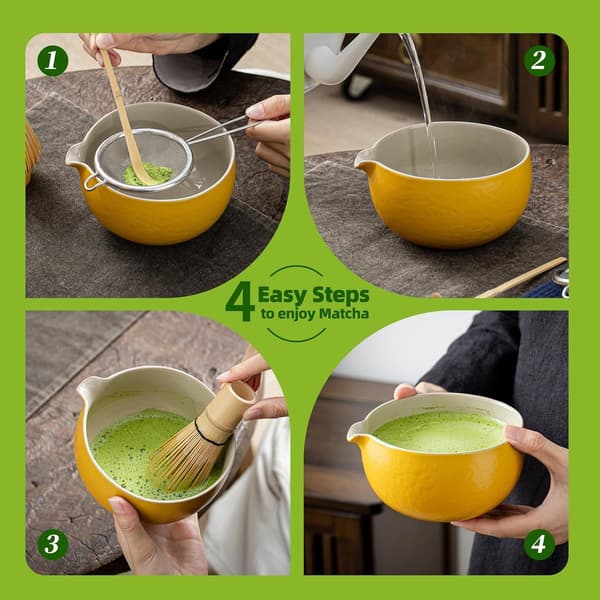 1

2

4 Easy Steps
to enjoy Matcha

3

4