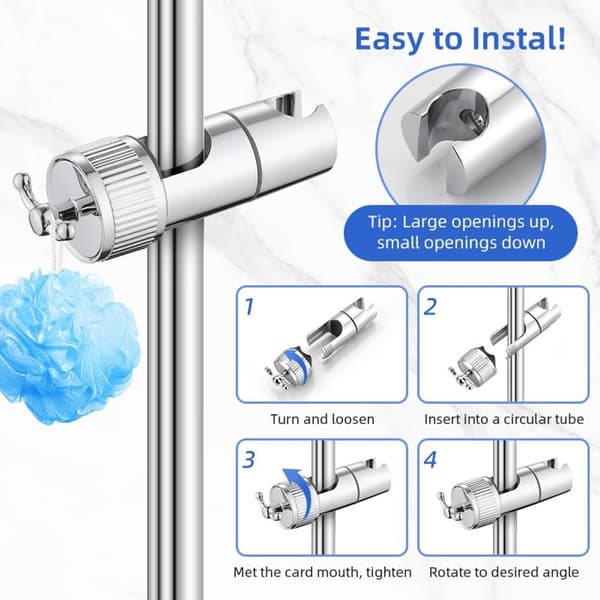 Easy to Instal!

Tip: Large openings up, small openings down

1

Turn and loosen

2

Insert into a circular tube

3

Met the card mouth, tighten

4

Rotate to desired angle