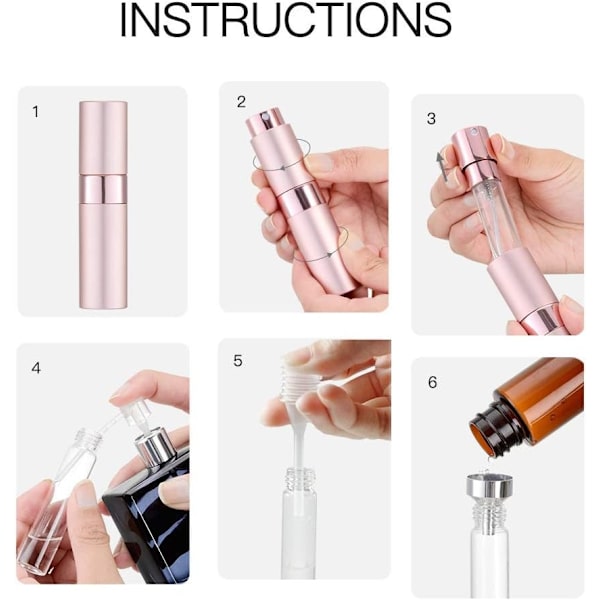 INSTRUCTIONS

1

2

3

4

5

6