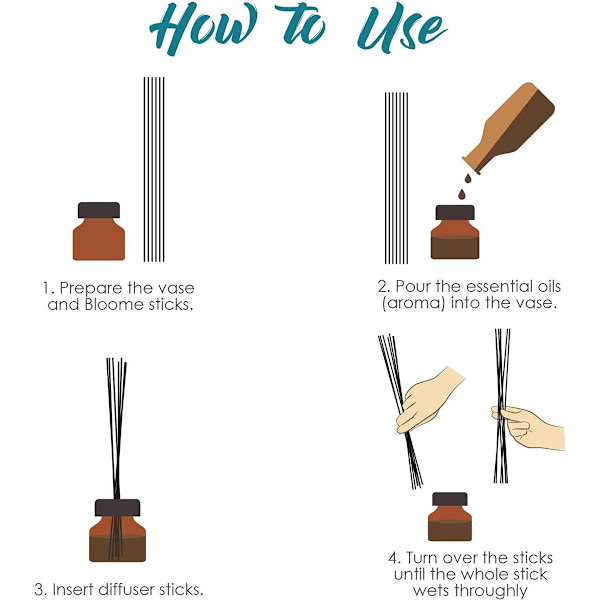 How to Use

1. Prepare the vase and Bloome sticks.

2. Pour the essential oils (aroma) into the vase.

3. Insert diffuser sticks.

4. Turn over the sticks until the whole stick wets throughly