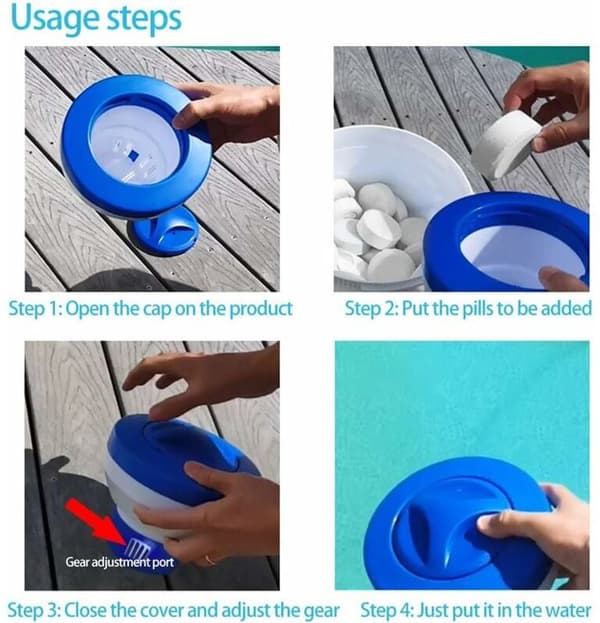 Usage steps

Step 1: Open the cap on the product

Step 2: Put the pills to be added

Gear adjustment port

Step 3: Close the cover and adjust the gear

Step 4: Just put it in the water