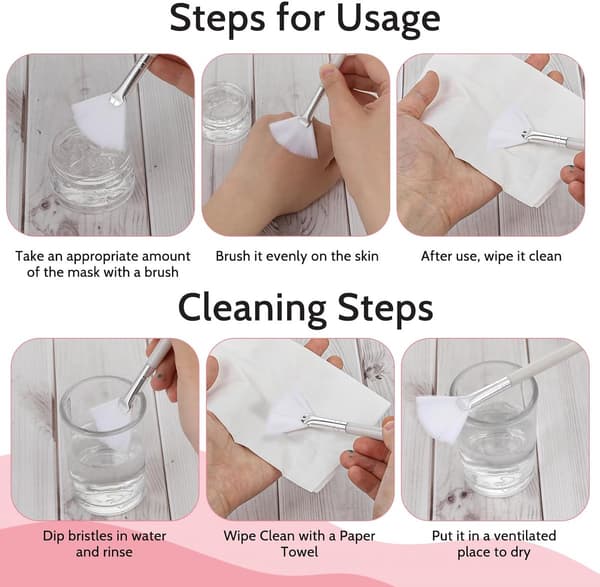 Steps for Usage

Take an appropriate amount of the mask with a brush

Brush it evenly on the skin

After use, wipe it clean

Cleaning Steps

Dip bristles in water and rinse

Wipe Clean with a Paper Towel

Put it in a ventilated place to dry