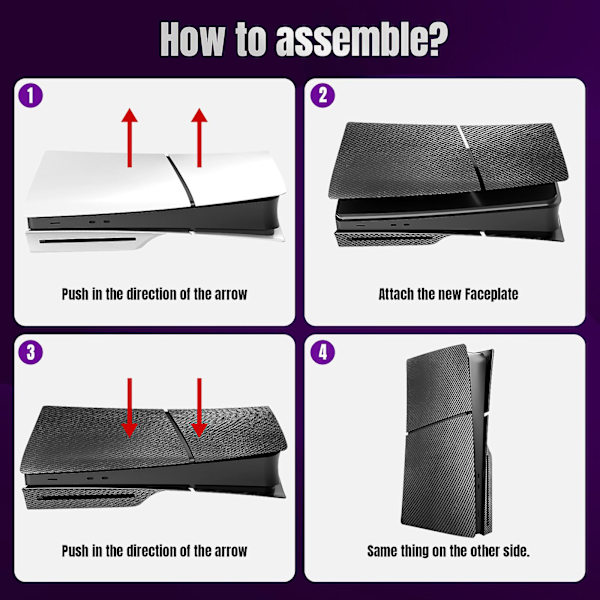 How to assemble?

1

Push in the direction of the arrow

2

Attach the new Faceplate

3

Push in the direction of the arrow

4

Same thing on the other side.