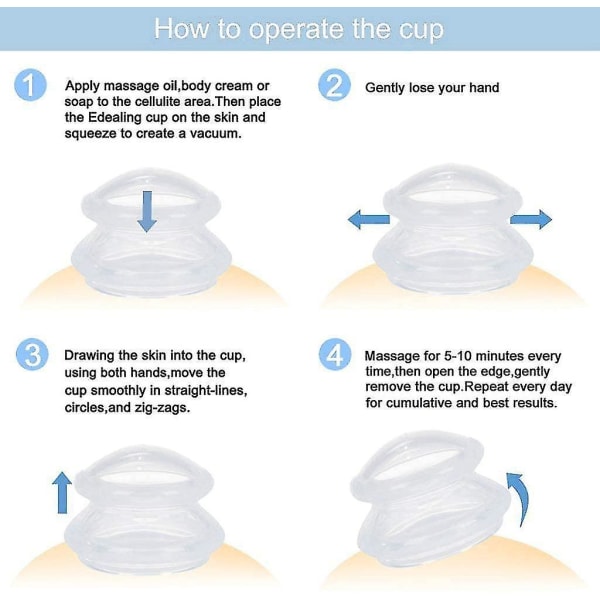 How to operate the cup

1 Apply massage oil,body cream or soap to the cellulite area.Then place the Edealing cup on the skin and squeeze to create a vacuum.

2 Gently lose your hand

3 Drawing the skin into the cup, using both hands,move the cup smoothly in straight-lines, circles,and zig-zags.

4 Massage for 5-10 minutes every time,then open the edge,gently remove the cup.Repeat every day for cumulative and best results.