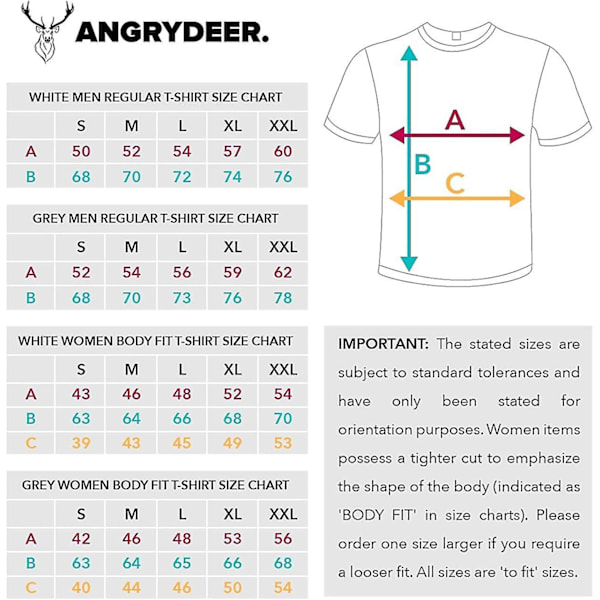 ANGRYDEER.

WHITE MEN REGULAR T-SHIRT SIZE CHART

| | S | M | L | XL | XXL |
|---|---|---|---|---|---|
| A | 50 | 52 | 54 | 57 | 60 |
| B | 68 | 70 | 72 | 74 | 76 |

GREY MEN REGULAR T-SHIRT SIZE CHART

| | S | M | L | XL | XXL |
|---|---|---|---|---|---|
| A | 52 | 54 | 56 | 59 | 62 |
| B | 68 | 70 | 73 | 76 | 78 |

WHITE WOMEN BODY FIT T-SHIRT SIZE CHART

| | S | M | L | XL | XXL |
|---|---|---|---|---|---|
| A | 43 | 46 | 48 | 52 | 54 |
| B | 63 | 64 | 66 | 68 | 70 |
| C | 39 | 43 | 45 | 49 | 53 |

GREY WOMEN BODY FIT T-SHIRT SIZE CHART

| | S | M | L | XL | XXL |
|---|---|---|---|---|---|
| A | 42 | 46 | 48 | 53 | 56 |
| B | 63 | 64 | 65 | 66 | 68 |
| C | 40 | 44 | 46 | 50 | 54 |

A
B
C

IMPORTANT: The stated sizes are subject to standard tolerances and have only been stated for orientation purposes. Women items possess a tighter cut to emphasize the shape of the body (indicated as 'BODY FIT' in size charts). Please order one size larger if you require a looser fit. All sizes are 'to fit' sizes.