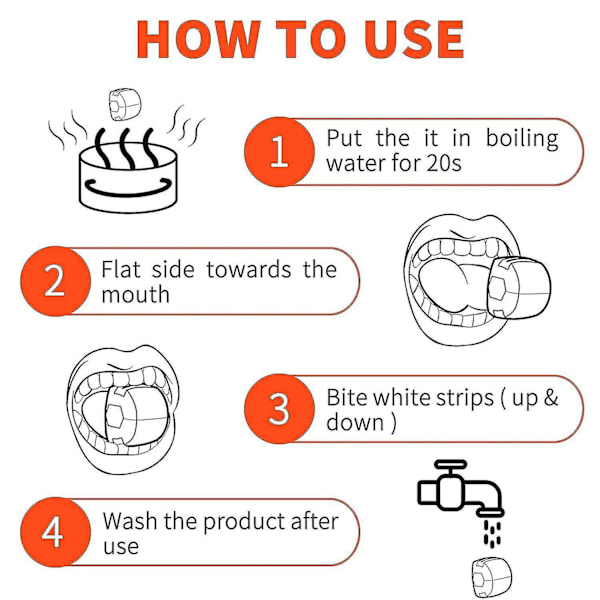 HOW TO USE

1 Put the it in boiling water for 20s

2 Flat side towards the mouth

3 Bite white strips ( up & down )

4 Wash the product after use