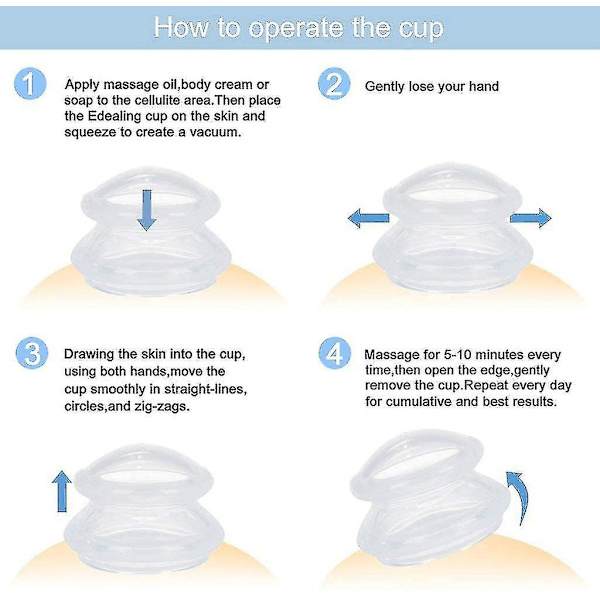 How to operate the cup

1 Apply massage oil,body cream or soap to the cellulite area.Then place the Edealing cup on the skin and squeeze to create a vacuum.

2 Gently lose your hand

3 Drawing the skin into the cup, using both hands,move the cup smoothly in straight-lines, circles,and zig-zags.

4 Massage for 5-10 minutes every time,then open the edge,gently remove the cup.Repeat every day for cumulative and best results.