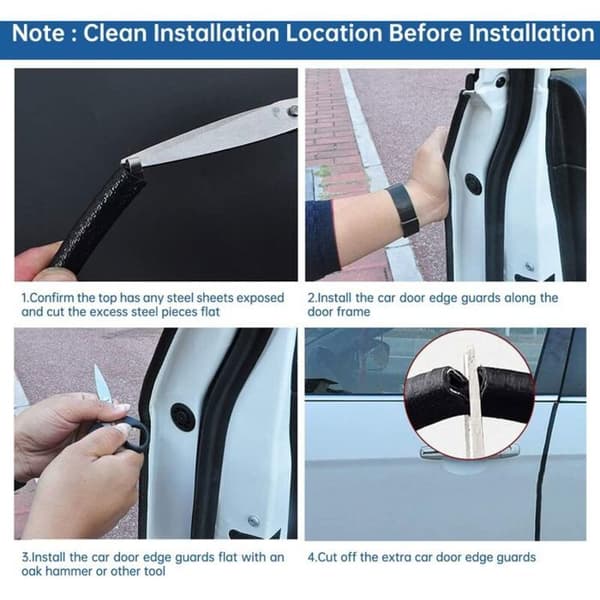 Note : Clean Installation Location Before Installation

1.Confirm the top has any steel sheets exposed and cut the excess steel pieces flat

2.Install the car door edge guards along the door frame

3.Install the car door edge guards flat with an oak hammer or other tool

4.Cut off the extra car door edge guards