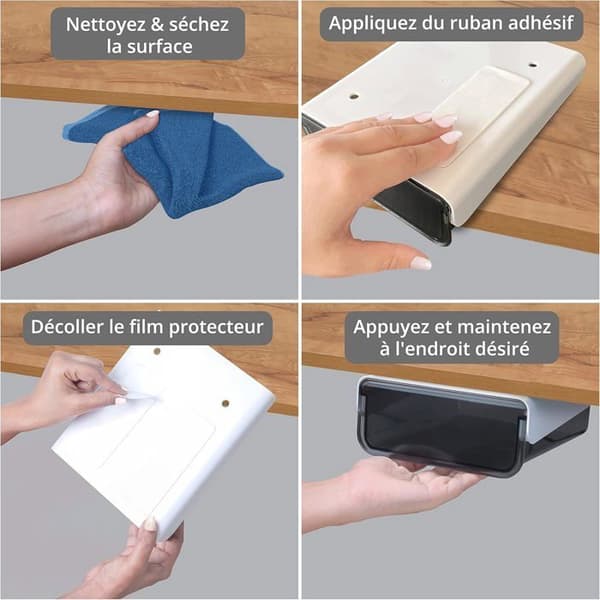 Nettoyez & séchez la surface

Appliquez du ruban adhésif

Décoller le film protecteur

Appuyez et maintenez à l'endroit désiré