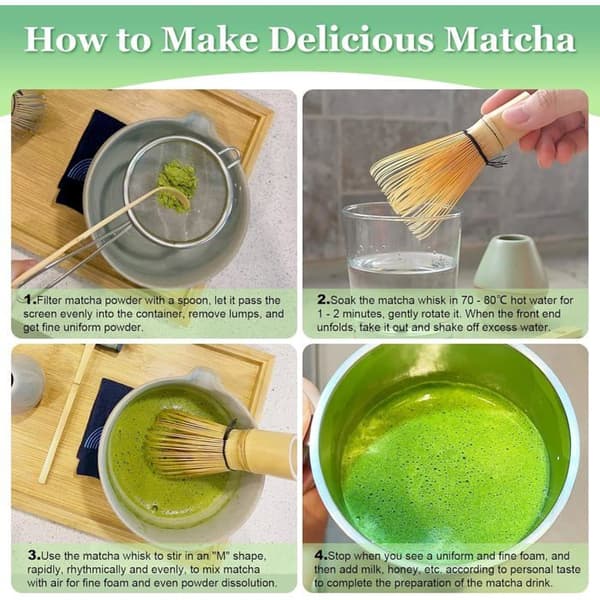 How to Make Delicious Matcha

1.Filter matcha powder with a spoon, let it pass the screen evenly into the container, remove lumps, and get fine uniform powder.

2.Soak the matcha whisk in 70 - 80℃ hot water for 1 - 2 minutes, gently rotate it. When the front end unfolds, take it out and shake off excess water.

3.Use the matcha whisk to stir in an "M" shape, rapidly, rhythmically and evenly, to mix matcha with air for fine foam and even powder dissolution.

4.Stop when you see a uniform and fine foam, and then add milk, honey, etc. according to personal taste to complete the preparation of the matcha drink.