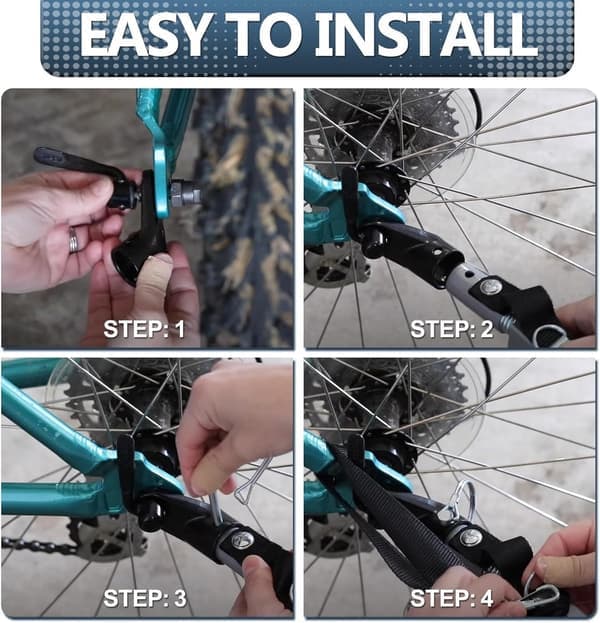 EASY TO INSTALL

STEP: 1

STEP: 2

STEP: 3

STEP: 4