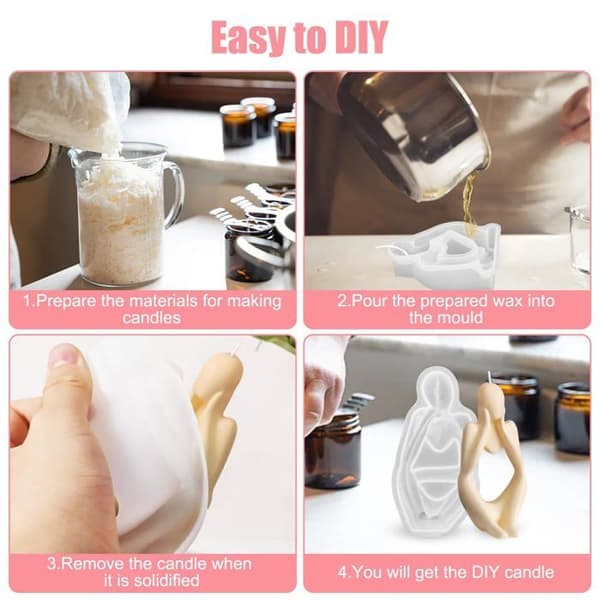 Easy to DIY

1.Prepare the materials for making candles

2.Pour the prepared wax into the mould

3.Remove the candle when it is solidified

4.You will get the DIY candle