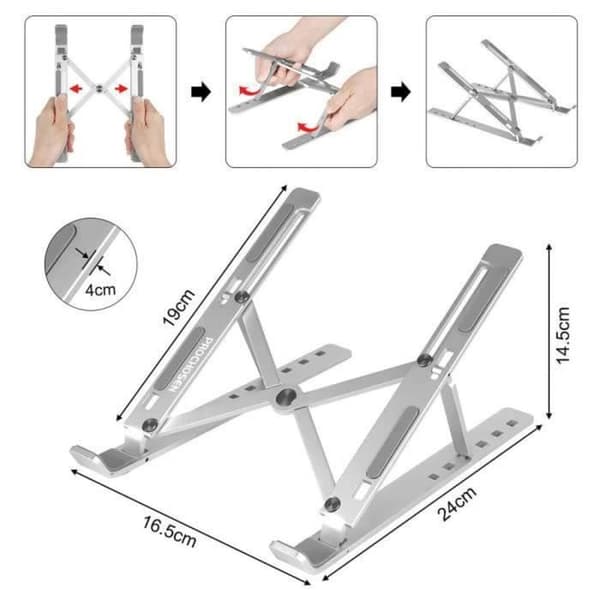 4cm

19cm

PROCHOSEN

14.5cm

16.5cm

24cm