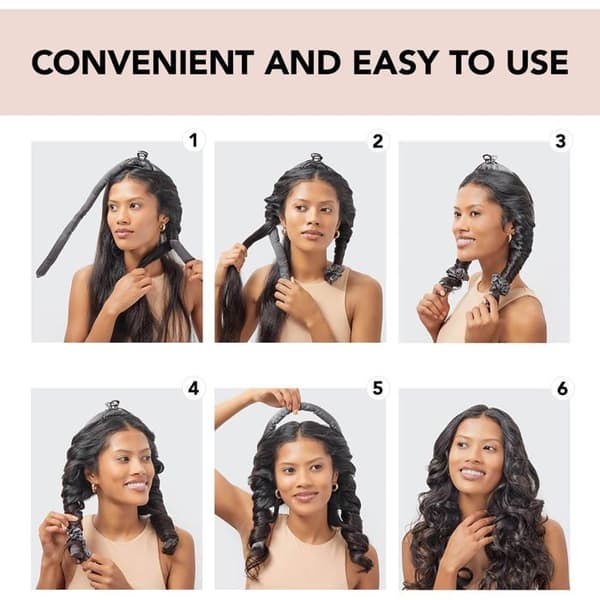 CONVENIENT AND EASY TO USE

1

2

3

4

5

6