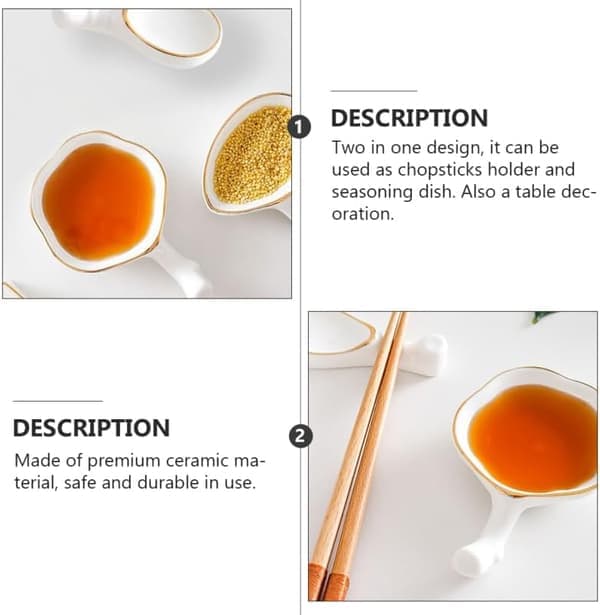 1

DESCRIPTION

Two in one design, it can be used as chopsticks holder and seasoning dish. Also a table decoration.

DESCRIPTION

Made of premium ceramic material, safe and durable in use.

2