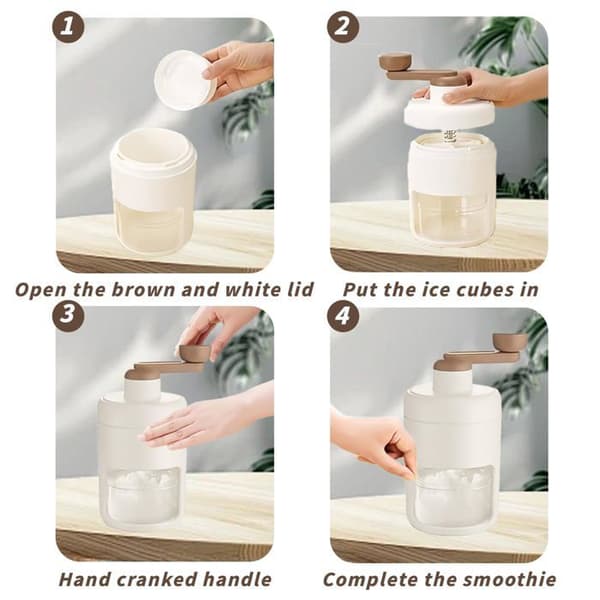 1

Open the brown and white lid

2

Put the ice cubes in

3

Hand cranked handle

4

Complete the smoothie