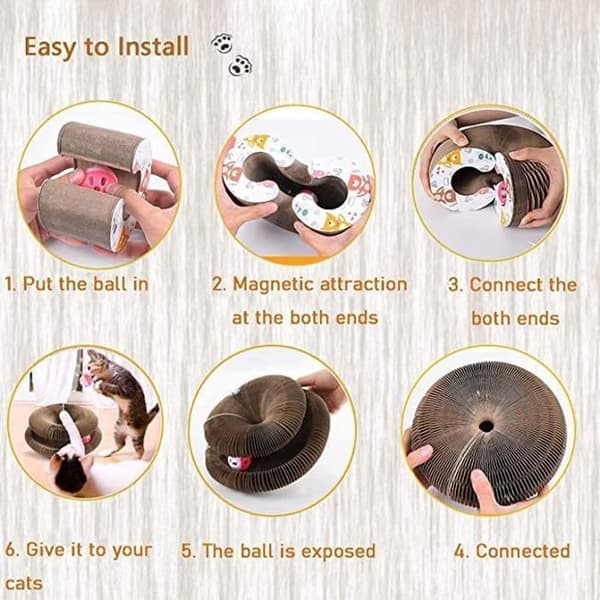 Easy to Install

1. Put the ball in

2. Magnetic attraction at the both ends

3. Connect the both ends

6. Give it to your cats

5. The ball is exposed

4. Connected