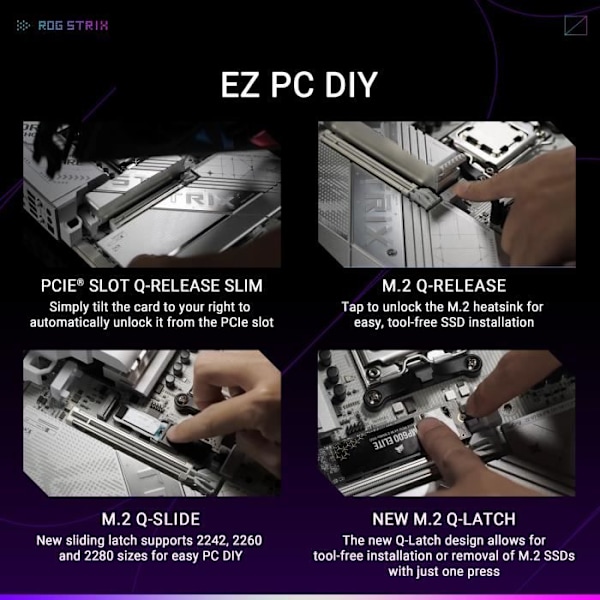 ROG STRIX

EZ PC DIY

STRIX

PCIE® SLOT Q-RELEASE SLIM
Simply tilt the card to your right to automatically unlock it from the PCIe slot

STRIX

M.2 Q-RELEASE
Tap to unlock the M.2 heatsink for easy, tool-free SSD installation

M.2 Q-SLIDE
New sliding latch supports 2242, 2260 and 2280 sizes for easy PC DIY

MP600 ELITE

NEW M.2 Q-LATCH
The new Q-Latch design allows for tool-free installation or removal of M.2 SSDs with just one press