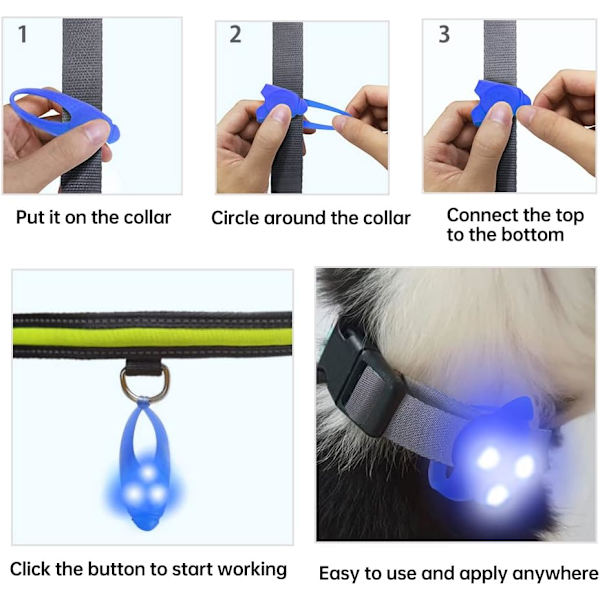 1

Put it on the collar

2

Circle around the collar

3

Connect the top to the bottom

Click the button to start working

Easy to use and apply anywhere