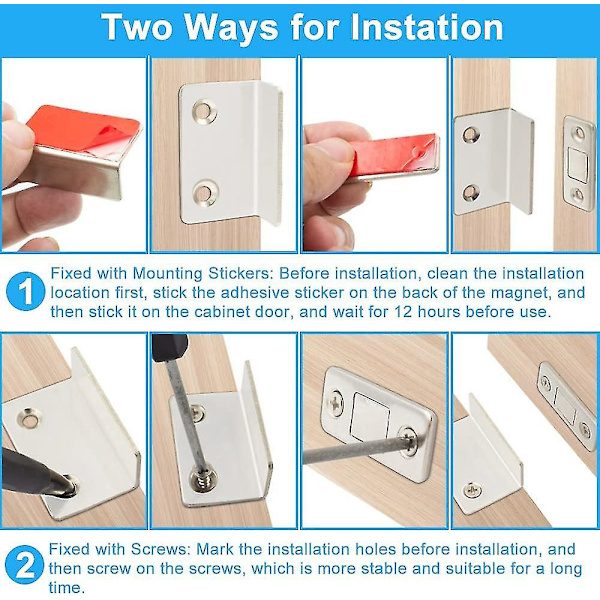 Two Ways for Instation

1 Fixed with Mounting Stickers: Before installation, clean the installation location first, stick the adhesive sticker on the back of the magnet, and then stick it on the cabinet door, and wait for 12 hours before use.

2 Fixed with Screws: Mark the installation holes before installation, and then screw on the screws, which is more stable and suitable for a long time.