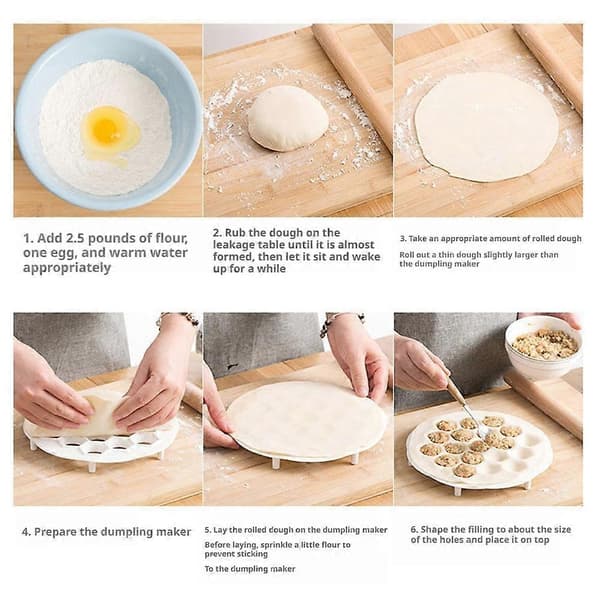 1. Add 2.5 pounds of flour, one egg, and warm water appropriately

2. Rub the dough on the leakage table until it is almost formed, then let it sit and wake up for a while

3. Take an appropriate amount of rolled dough

Roll out a thin dough slightly larger than the dumpling maker

4. Prepare the dumpling maker

5. Lay the rolled dough on the dumpling maker

Before laying, sprinkle a little flour to prevent sticking

To the dumpling maker

6. Shape the filling to about the size of the holes and place it on top