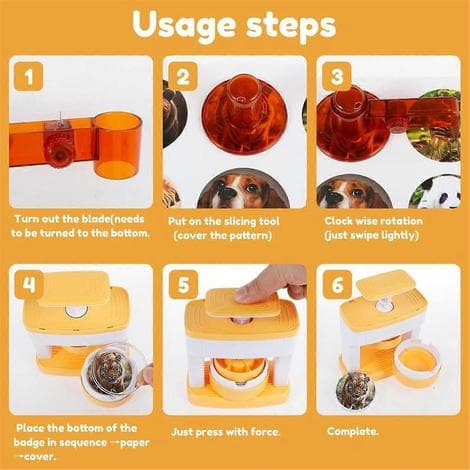 Usage steps

1

Turn out the blade(needs to be turned to the bottom.

2

Put on the slicing tool (cover the pattern)

3

Clock wise rotation (just swipe lightly)

4

Place the bottom of the badge in sequence →paper →cover.

5

Just press with force.

6

Complete.