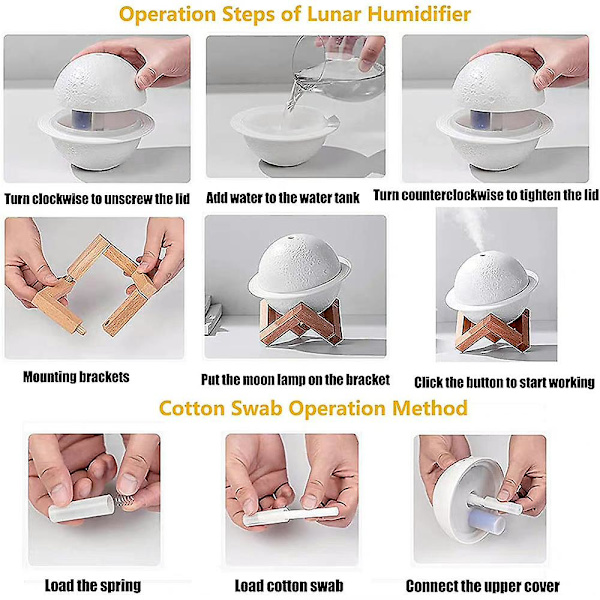 Operation Steps of Lunar Humidifier

Turn clockwise to unscrew the lid

Add water to the water tank

Turn counterclockwise to tighten the lid

Mounting brackets

Put the moon lamp on the bracket

Click the button to start working

Cotton Swab Operation Method

Load the spring

Load cotton swab

Connect the upper cover