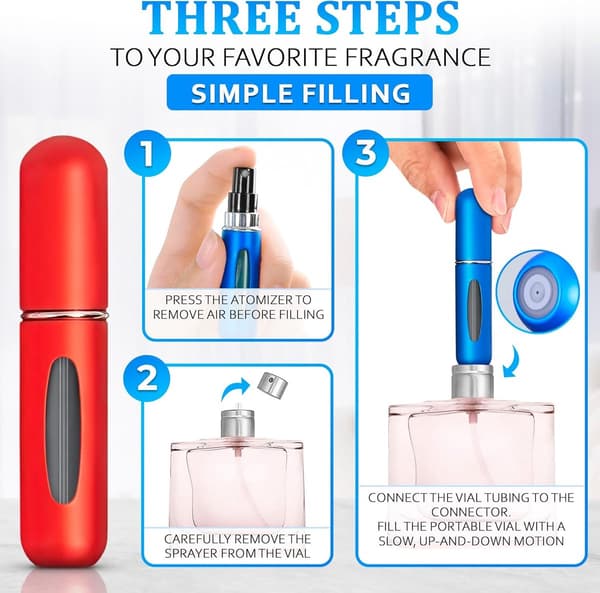 THREE STEPS
TO YOUR FAVORITE FRAGRANCE
SIMPLE FILLING

1
PRESS THE ATOMIZER TO REMOVE AIR BEFORE FILLING

2
CAREFULLY REMOVE THE SPRAYER FROM THE VIAL

3
CONNECT THE VIAL TUBING TO THE CONNECTOR.
FILL THE PORTABLE VIAL WITH A SLOW, UP-AND-DOWN MOTION