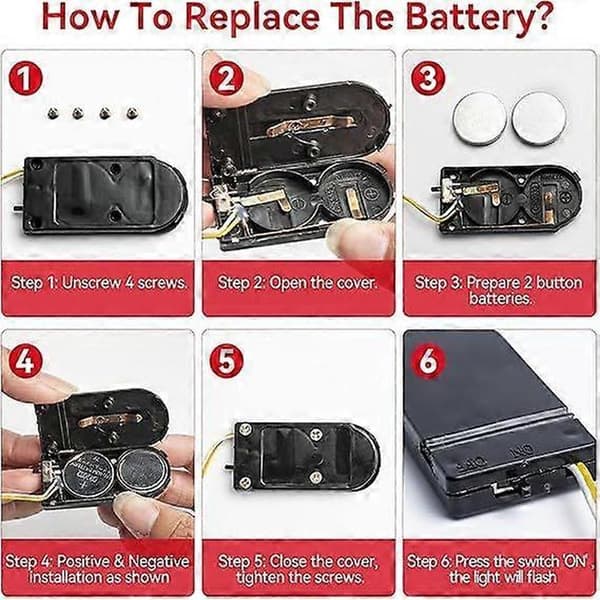 How To Replace The Battery?

1

Step 1: Unscrew 4 screws.

2

Step 2: Open the cover.

3

Step 3: Prepare 2 button batteries.

4

Step 4: Positive & Negative installation as shown

5

Step 5: Close the cover, tighten the screws.

6

OFF ON

Step 6: Press the switch 'ON', the light will flash