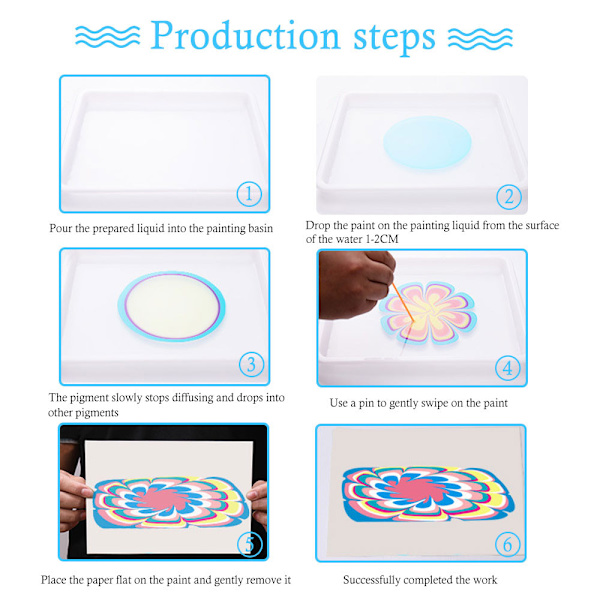 Production steps

1

Pour the prepared liquid into the painting basin

2

Drop the paint on the painting liquid from the surface of the water 1-2CM

3

The pigment slowly stops diffusing and drops into other pigments

4

Use a pin to gently swipe on the paint

5

Place the paper flat on the paint and gently remove it

6

Successfully completed the work