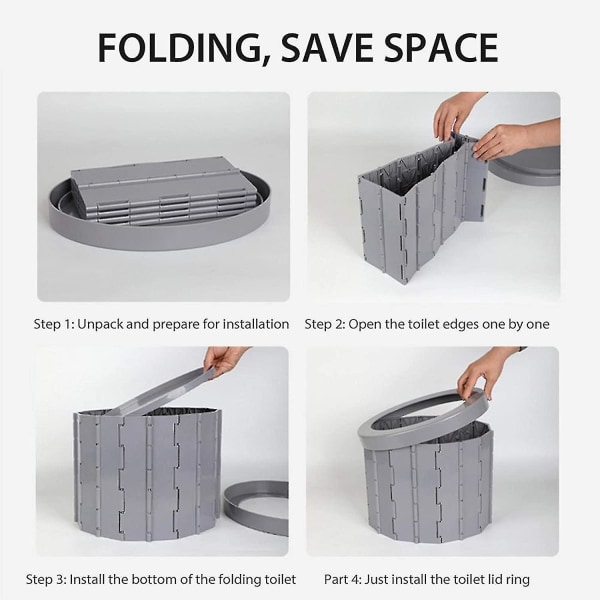 FOLDING, SAVE SPACE

Step 1: Unpack and prepare for installation

Step 2: Open the toilet edges one by one

Step 3: Install the bottom of the folding toilet

Part 4: Just install the toilet lid ring