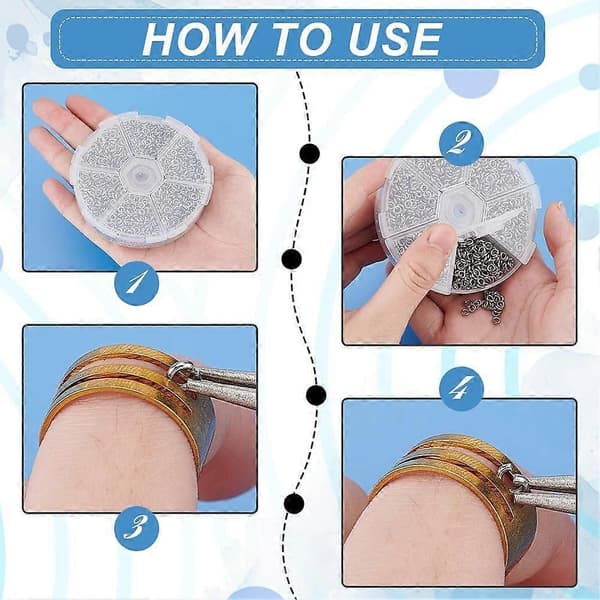 HOW TO USE

1

2

3

4