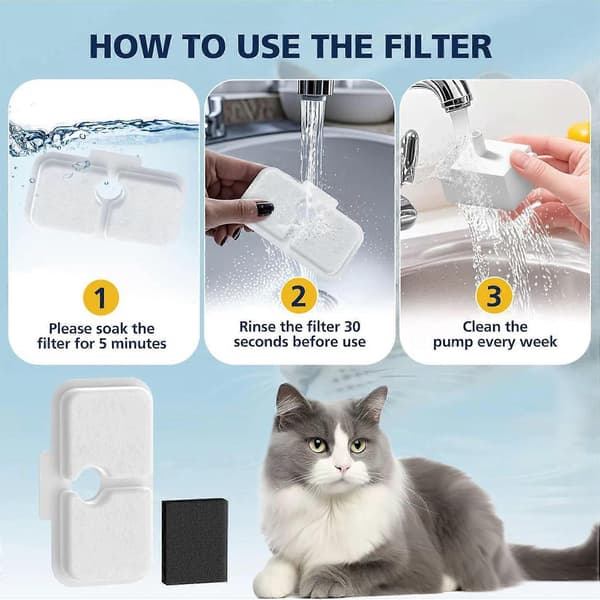 HOW TO USE THE FILTER

1
Please soak the filter for 5 minutes

2
Rinse the filter 30 seconds before use

3
Clean the pump every week