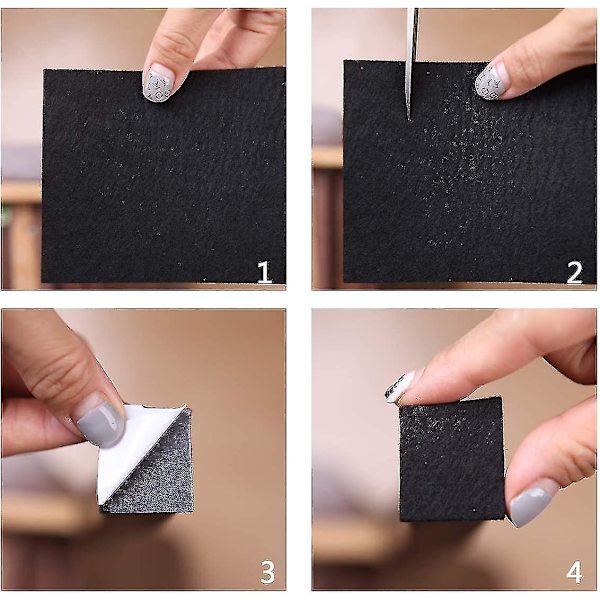 1

2

3

4