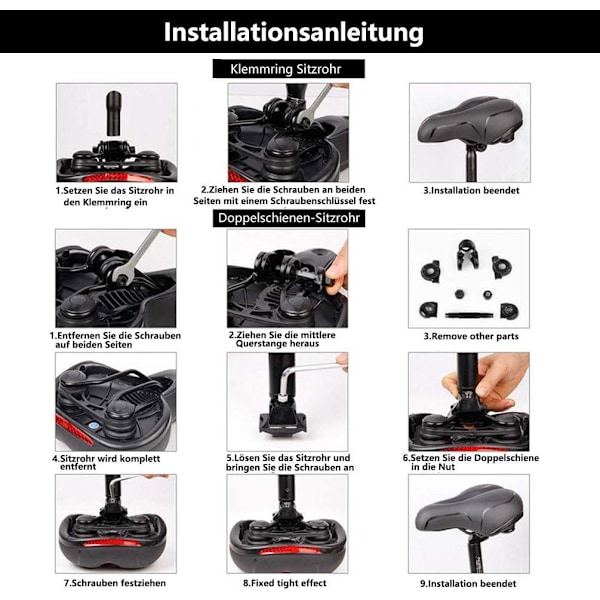 Installationsanleitung

Klemmring Sitzrohr

1.Setzen Sie das Sitzrohr in den Klemmring ein

2.Ziehen Sie die Schrauben an beiden Seiten mit einem Schraubenschlüssel fest

3.Installation beendet

Doppelschienen-Sitzrohr

1.Entfernen Sie die Schrauben auf beiden Seiten

2.Ziehen Sie die mittlere Querstange heraus

3.Remove other parts

4.Sitzrohr wird komplett entfernt

5.Lösen Sie das Sitzrohr und bringen Sie die Schrauben an

6.Setzen Sie die Doppelschiene in die Nut

7.Schrauben festziehen

8.Fixed tight effect

9.Installation beendet