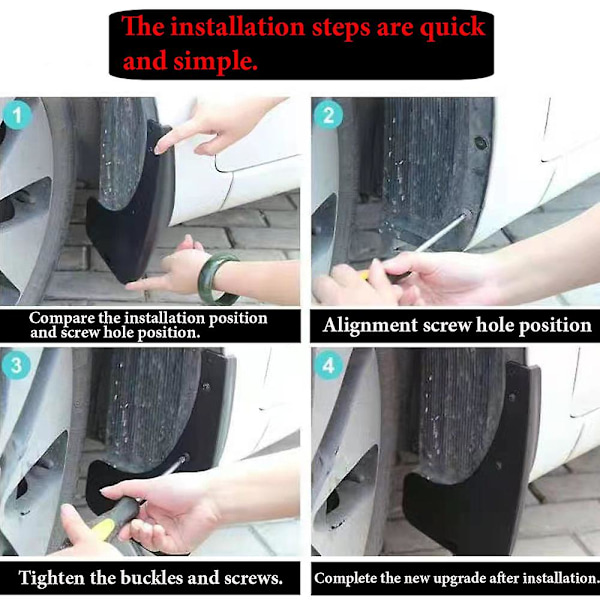 The installation steps are quick and simple.

1

Compare the installation position and screw hole position.

2

Alignment screw hole position

3

Tighten the buckles and screws.

4

Complete the new upgrade after installation.