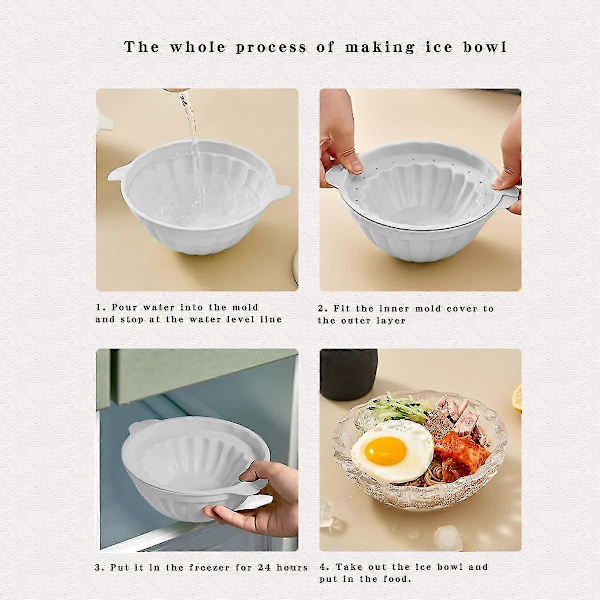 The whole process of making ice bowl

1. Pour water into the mold and stop at the water level line

2. Fit the inner mold cover to the outer layer

3. Put it in the freezer for 24 hours

4. Take out the ice bowl and put in the food.