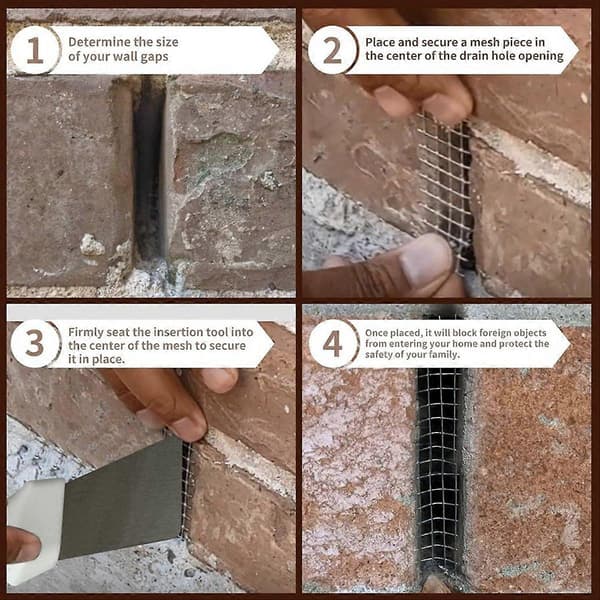 1

Determine the size of your wall gaps

2

Place and secure a mesh piece in the center of the drain hole opening

3

Firmly seat the insertion tool into the center of the mesh to secure it in place.

4

Once placed, it will block foreign objects from entering your home and protect the safety of your family.