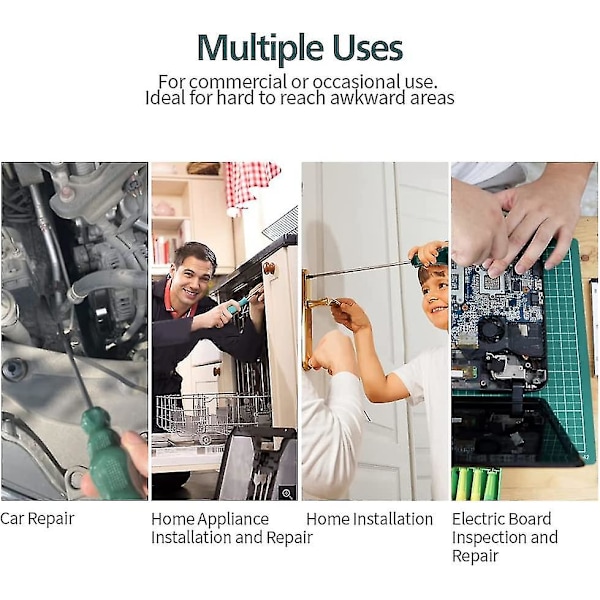 Multiple Uses

For commercial or occasional use.
Ideal for hard to reach awkward areas

Car Repair

Home Appliance Installation and Repair

Home Installation

Electric Board Inspection and Repair