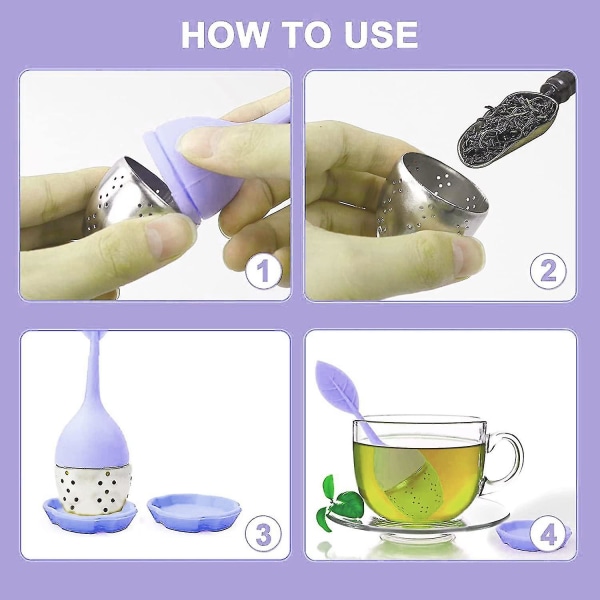 HOW TO USE

1

2

3

4