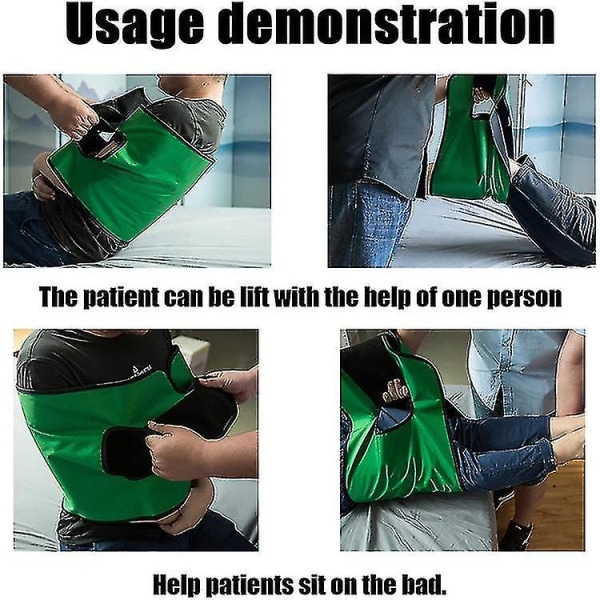 Usage demonstration

The patient can be lift with the help of one person

Help patients sit on the bad.